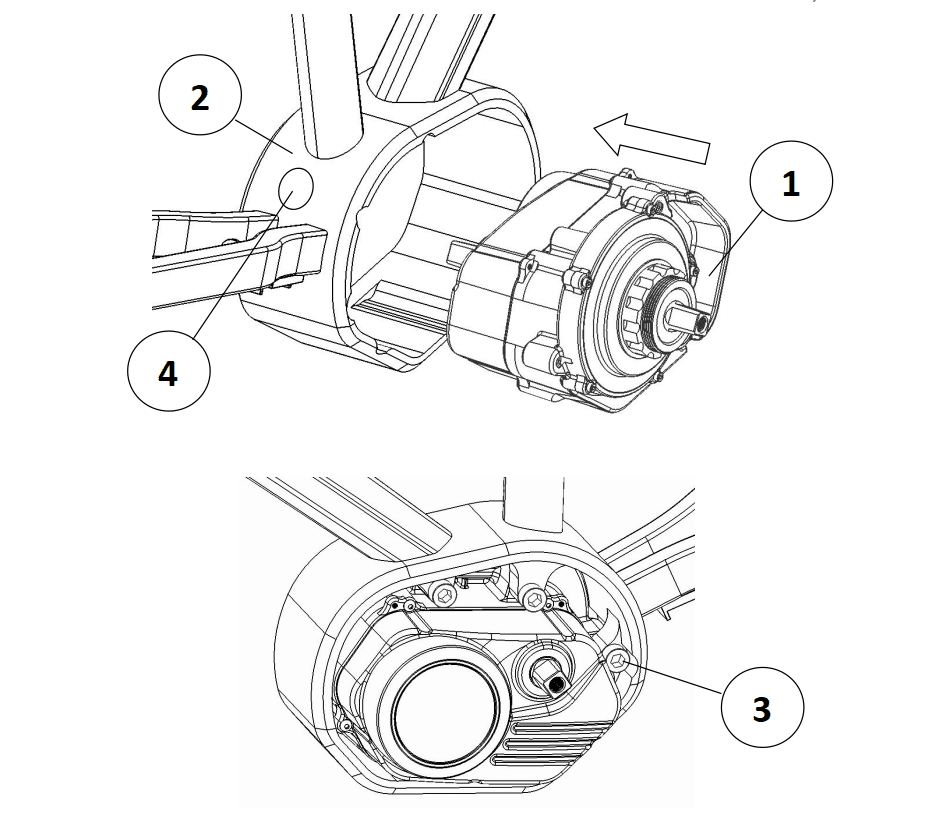 2

1

4

3