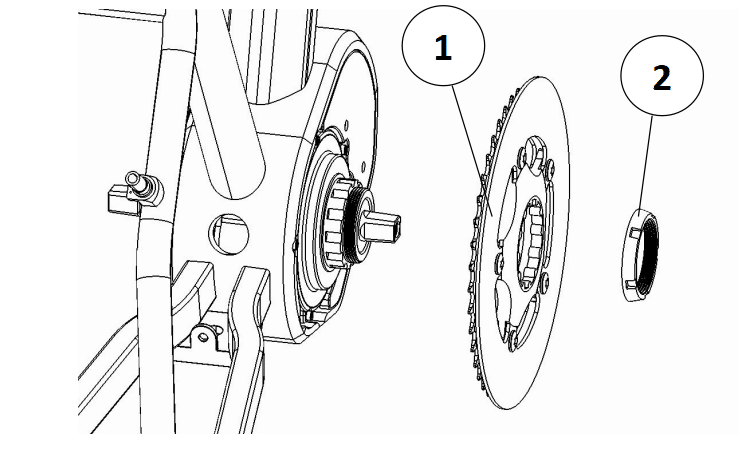 1

2